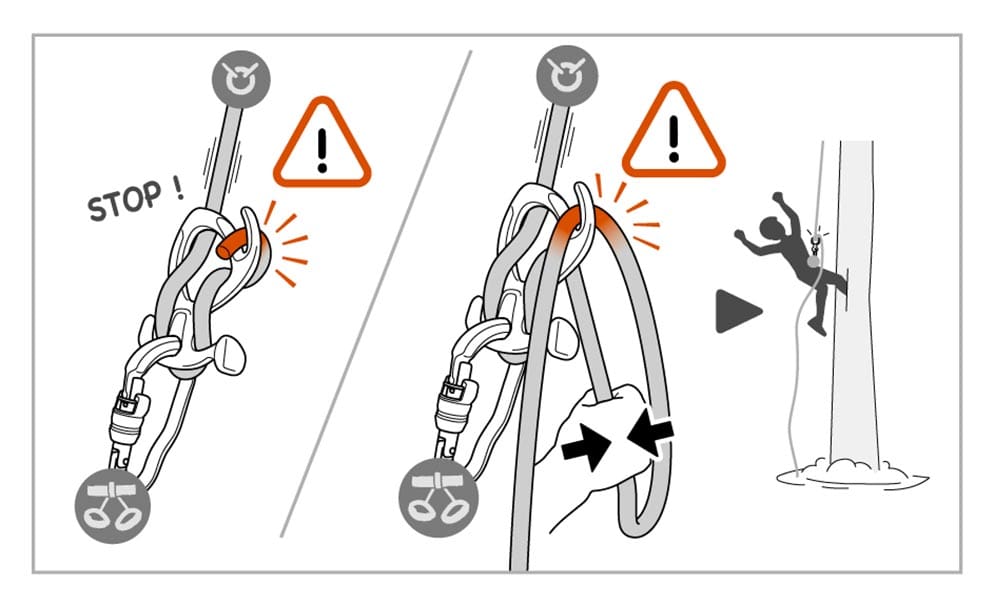 STOP !